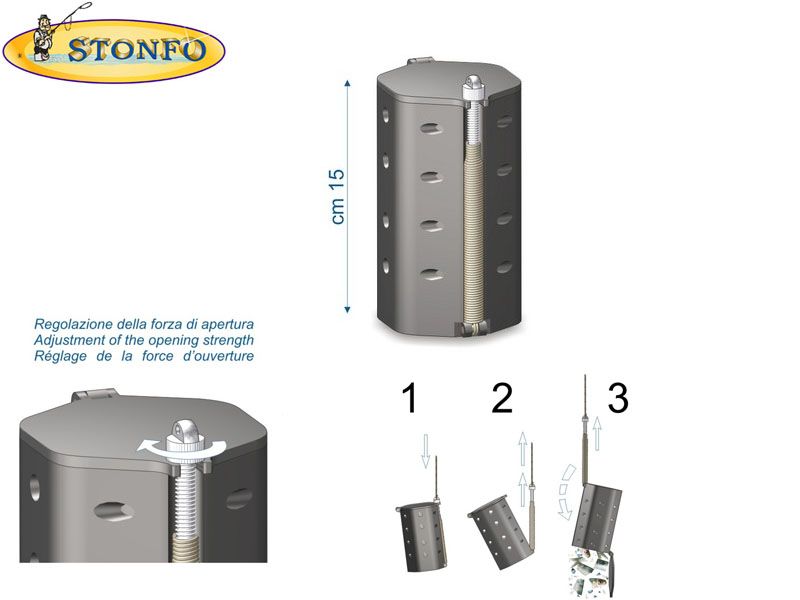 STONFO

cm 15

Regolazione della forza di apertura
Adjustment of the opening strength
Réglage de la force d'ouverture

1

2

3