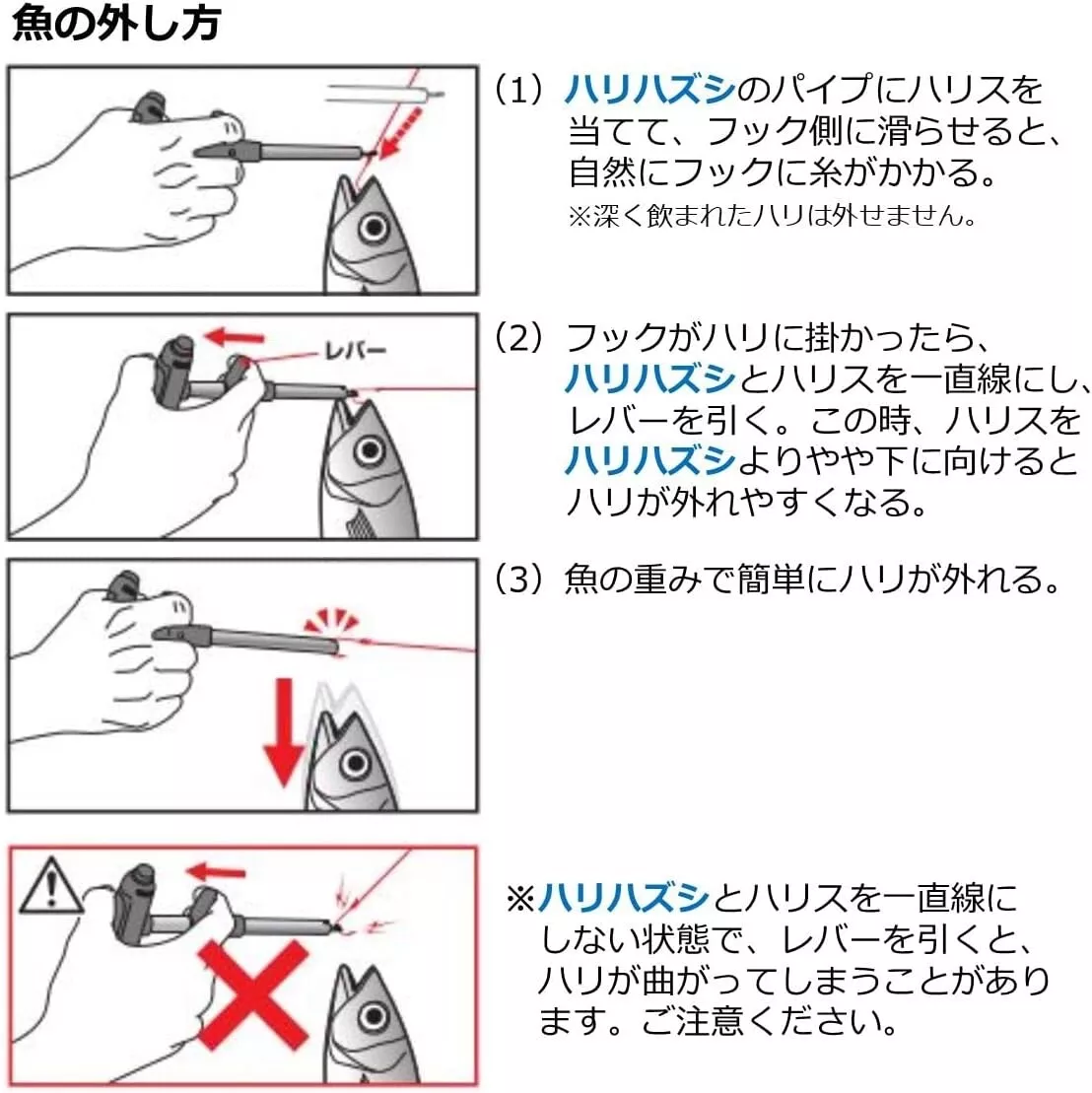 魚の外し方

（1）ハリハズシのパイプにハリスを当てて、フック側に滑らせると、自然にフックに糸がかかる。
※深く飲まれたハリは外せません。

レバー

（2）フックがハリに掛かったら、ハリハズシとハリスを一直線にし、レバーを引く。この時、ハリスをハリハズシよりやや下に向けるとハリが外れやすくなる。

（3）魚の重みで簡単にハリが外れる。

※ハリハズシとハリスを一直線にしない状態で、レバーを引くと、ハリが曲がってしまうことがあります。ご注意ください。